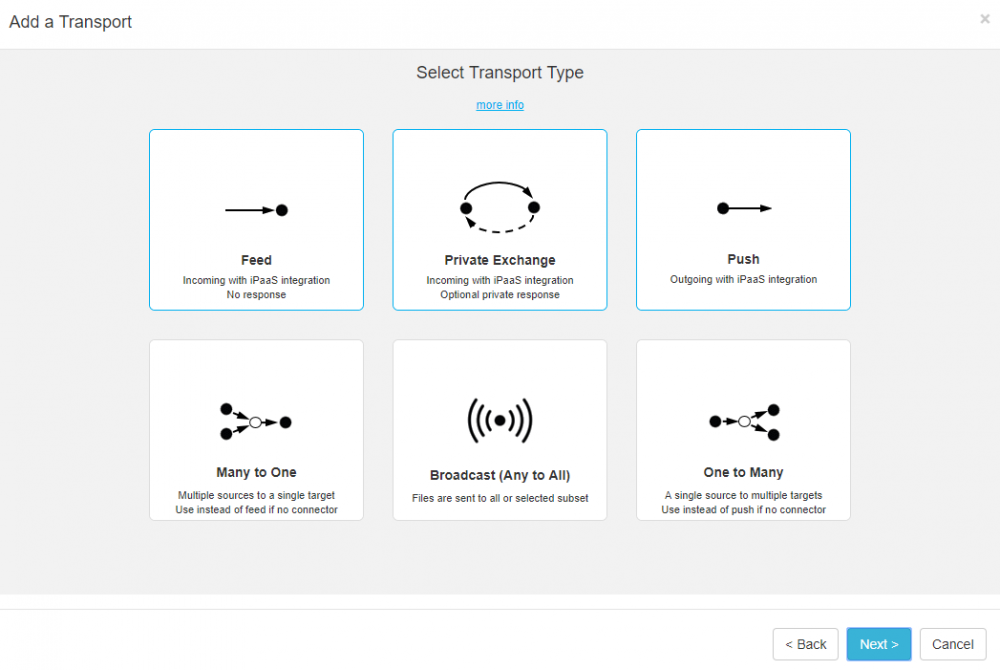 Add a Transport

×

Select Transport Type

more info

Feed
Incoming with iPaaS integration
No response

Private Exchange
Incoming with iPaaS integration
Optional private response

Push
Outgoing with iPaaS integration

Many to One
Multiple sources to a single target
Use instead of feed if no connector

Broadcast (Any to All)
Files are sent to all or selected subset

One to Many
A single source to multiple targets
Use instead of push if no connector

< Back

Next >

Cancel